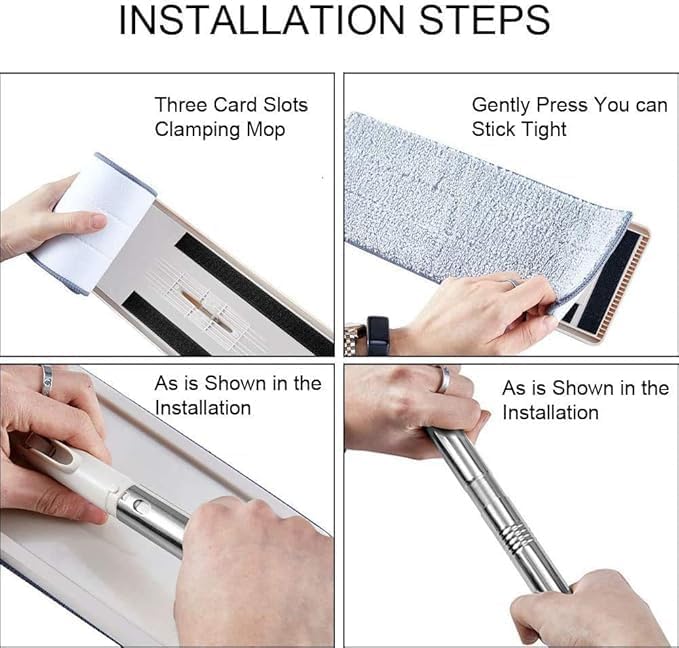 INSTALLATION STEPS

Three Card Slots Clamping Mop

Gently Press You can Stick Tight

As is Shown in the Installation

As is Shown in the Installation